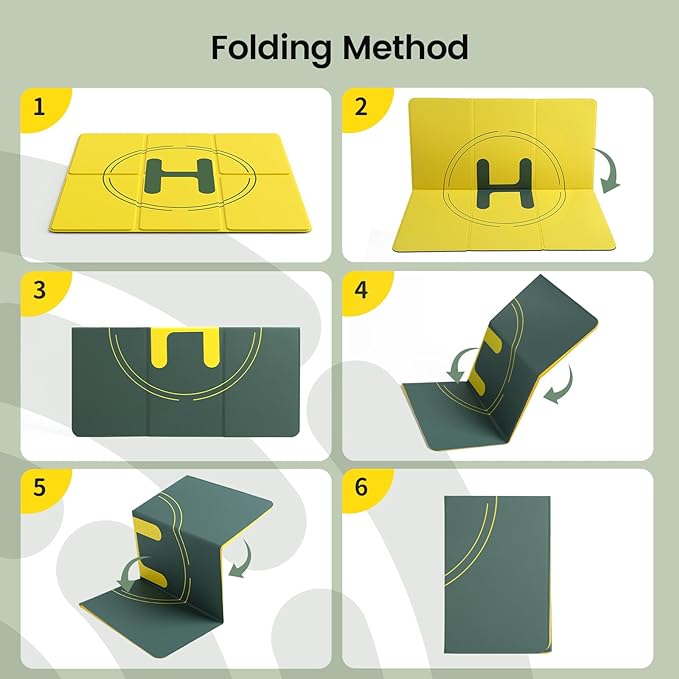 Folding Method

1

H

2

H

3

4

5

6